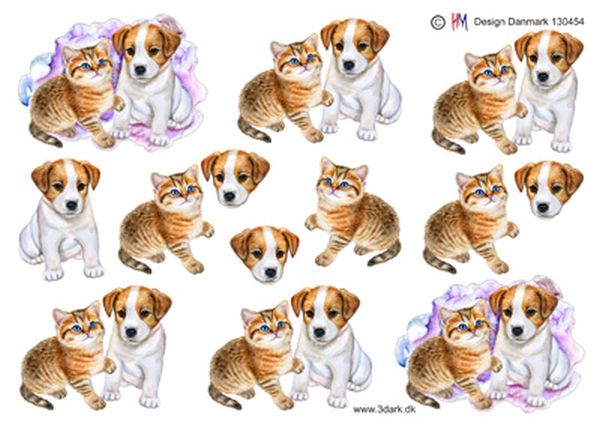 © HM Design Danmark 130454

www.3dark.dk